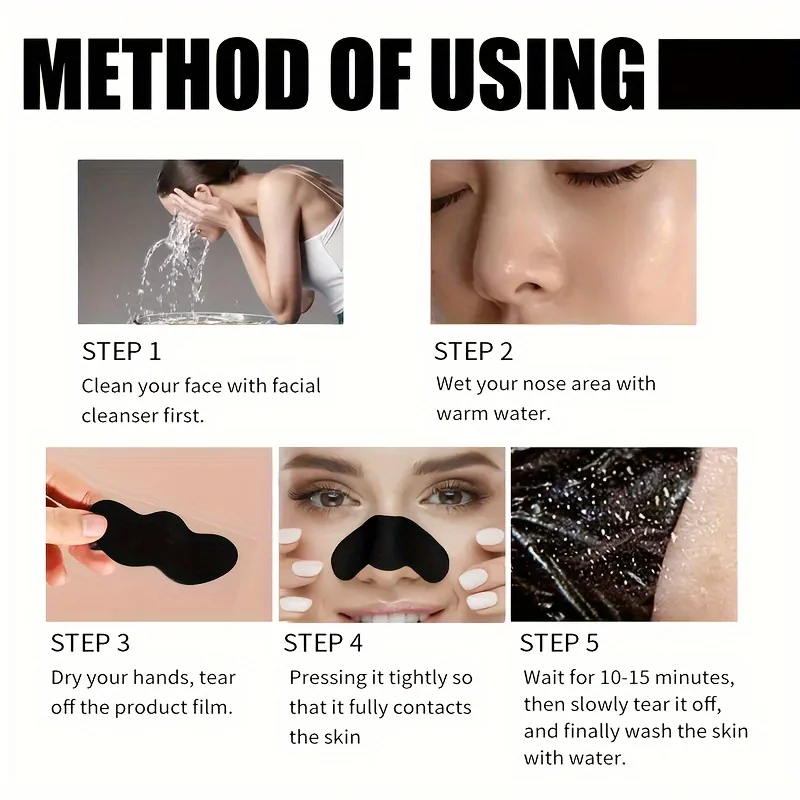 METHOD OF USING

STEP 1
Clean your face with facial cleanser first.

STEP 2
Wet your nose area with warm water.

STEP 3
Dry your hands, tear off the product film.

STEP 4
Pressing it tightly so that it fully contacts the skin

STEP 5
Wait for 10-15 minutes, then slowly tear it off, and finally wash the skin with water.