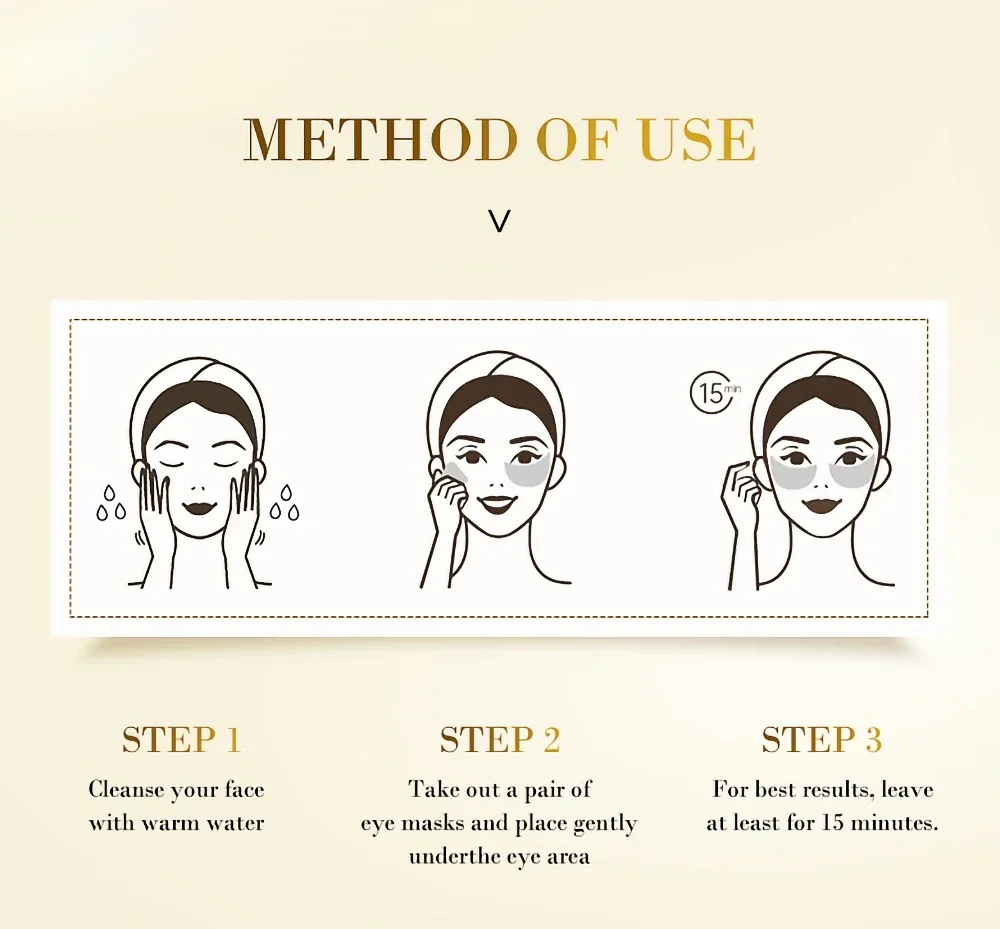 METHOD OF USE

V

15 min

STEP 1

Cleanse your face with warm water

STEP 2

Take out a pair of eye masks and place gently underthe eye area

STEP 3

For best results, leave at least for 15 minutes.