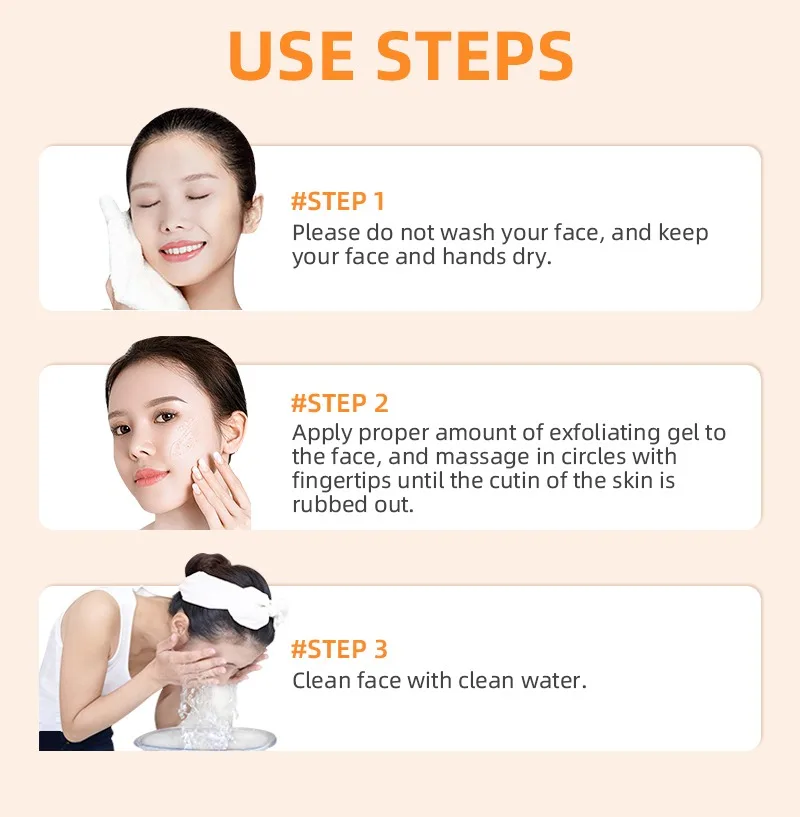 USE STEPS

#STEP 1
Please do not wash your face, and keep your face and hands dry.

#STEP 2
Apply proper amount of exfoliating gel to the face, and massage in circles with fingertips until the cutin of the skin is rubbed out.

#STEP 3
Clean face with clean water.