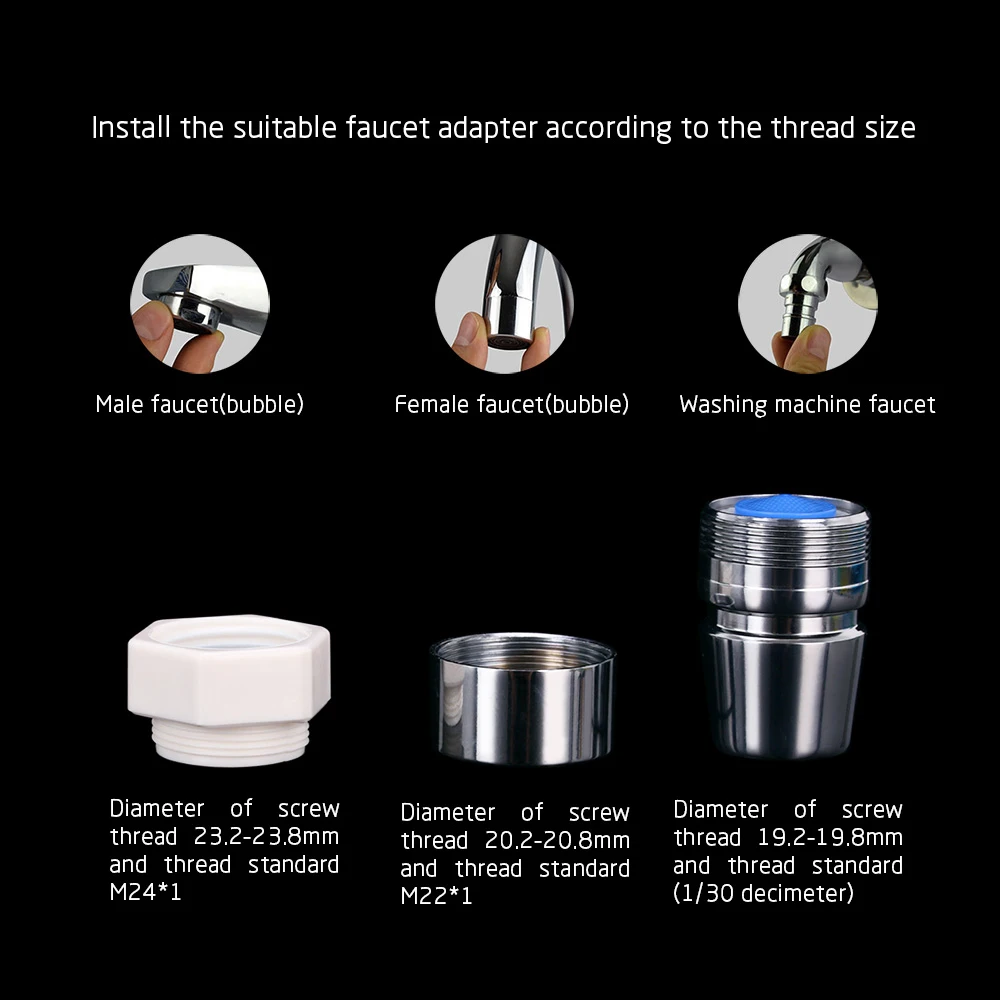 Install the suitable faucet adapter according to the thread size

Male faucet(bubble)

Female faucet(bubble)

Washing machine faucet

Diameter of screw thread 23.2-23.8mm and thread standard M24*1

Diameter of screw thread 20.2-20.8mm and thread standard M22*1

Diameter of screw thread 19.2-19.8mm and thread standard (1/30 decimeter)