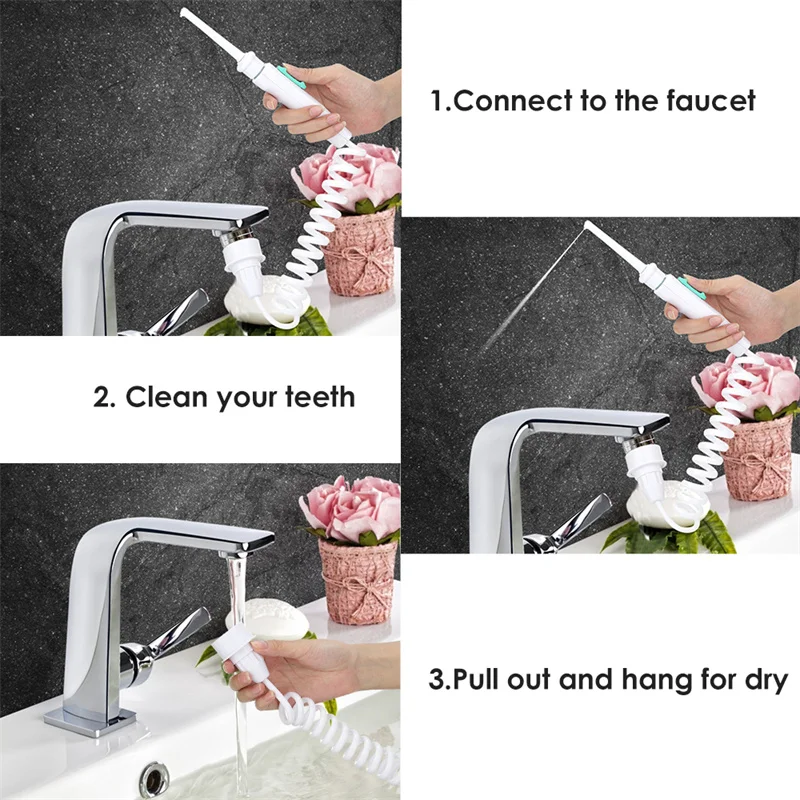 1.Connect to the faucet

2. Clean your teeth

3.Pull out and hang for dry