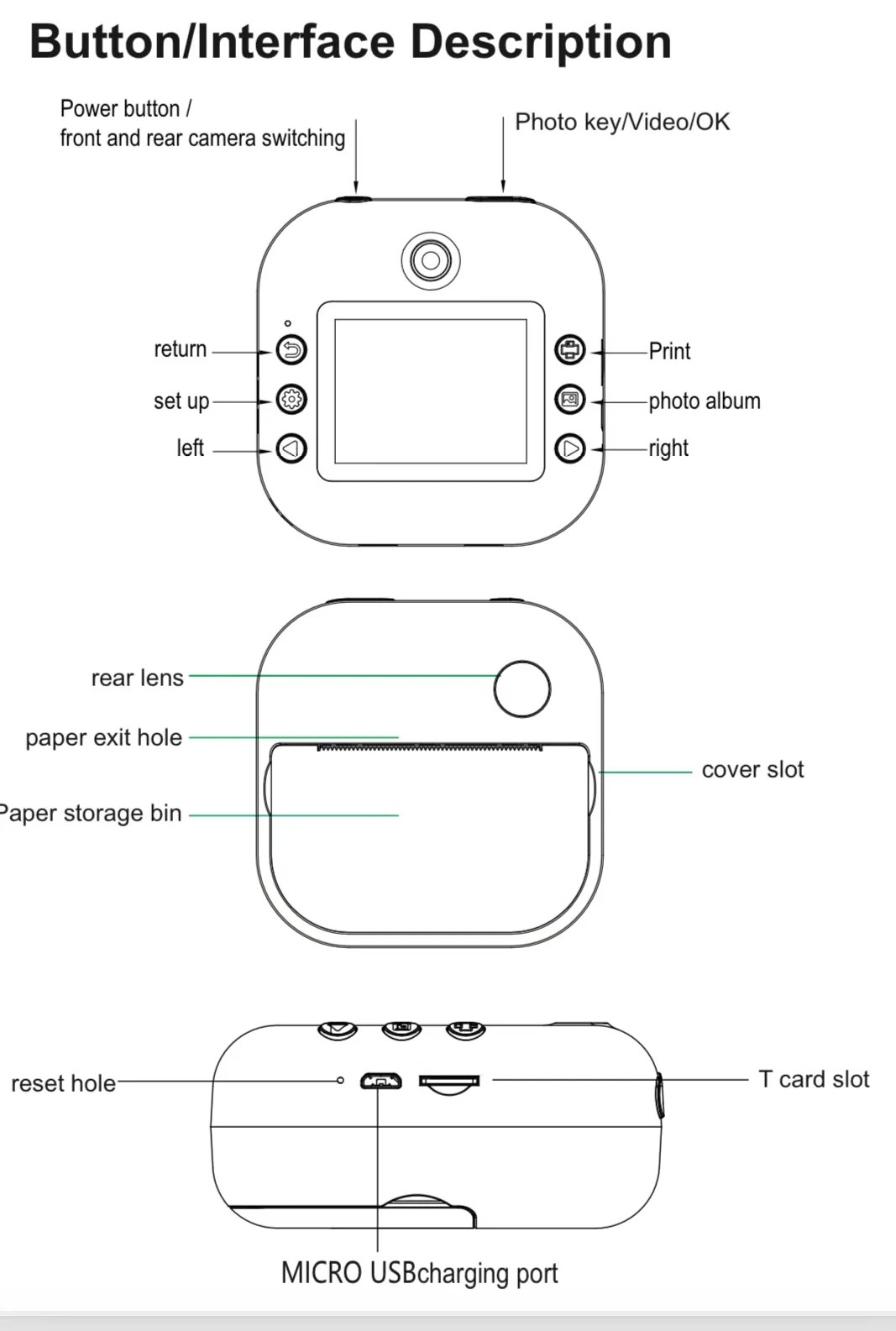 Button/Interface Description

Power button /
front and rear camera switching

Photo key/Video/OK

return

set up

left

Print

photo album

right

rear lens

paper exit hole

Paper storage bin

cover slot

reset hole

T card slot

MICRO USBcharging port