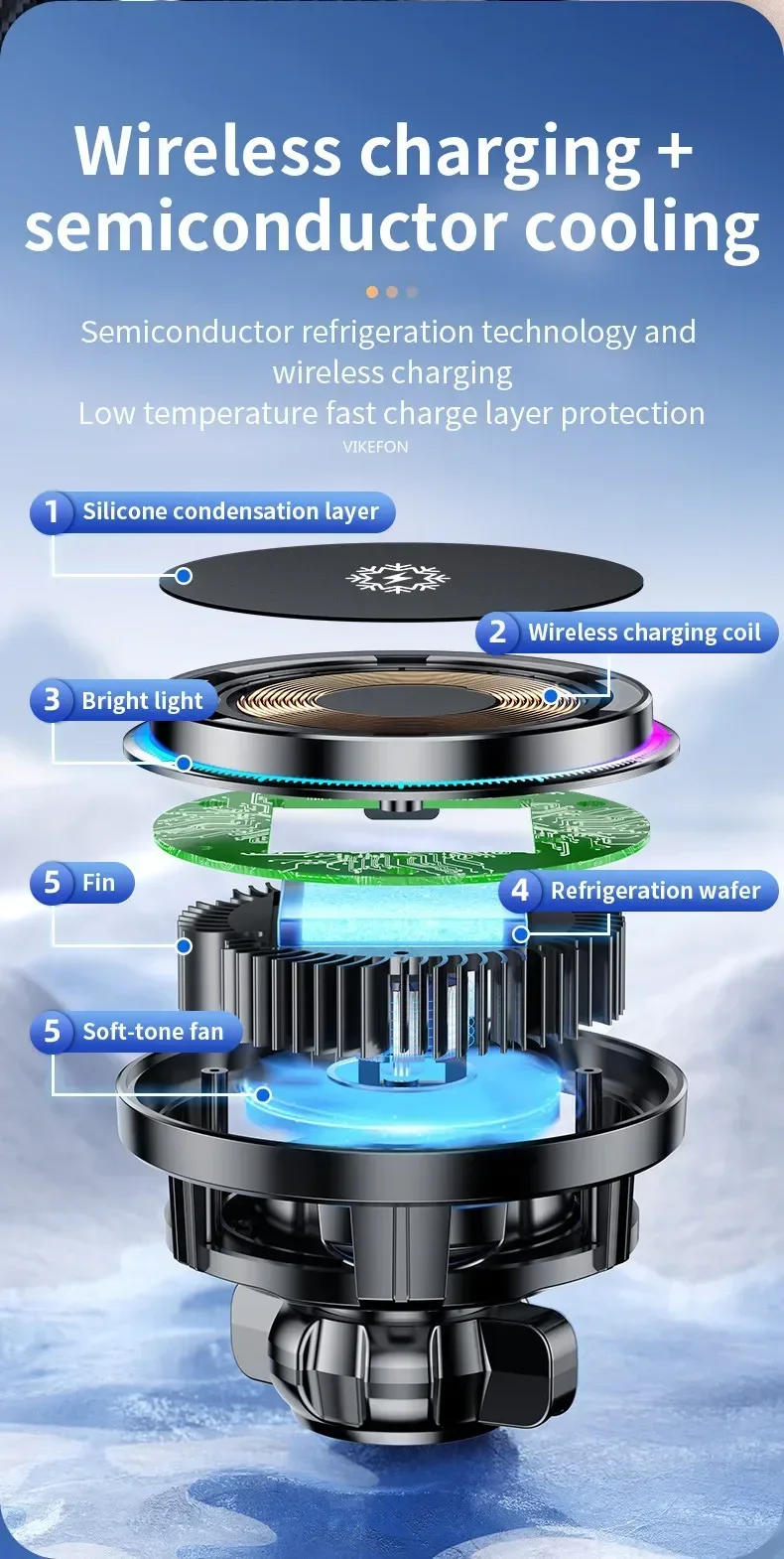 Wireless charging + semiconductor cooling

Semiconductor refrigeration technology and wireless charging
Low temperature fast charge layer protection
VIKEFON

1 Silicone condensation layer

2 Wireless charging coil

3 Bright light

5 Fin

4 Refrigeration wafer

5 Soft-tone fan