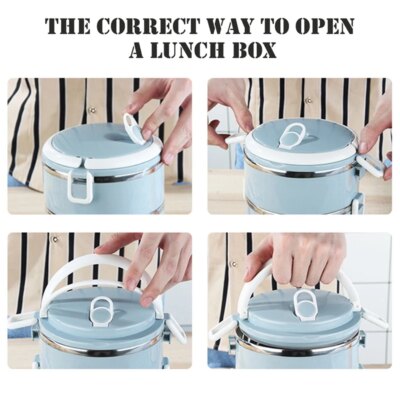 THE CORRECT WAY TO OPEN A LUNCH BOX