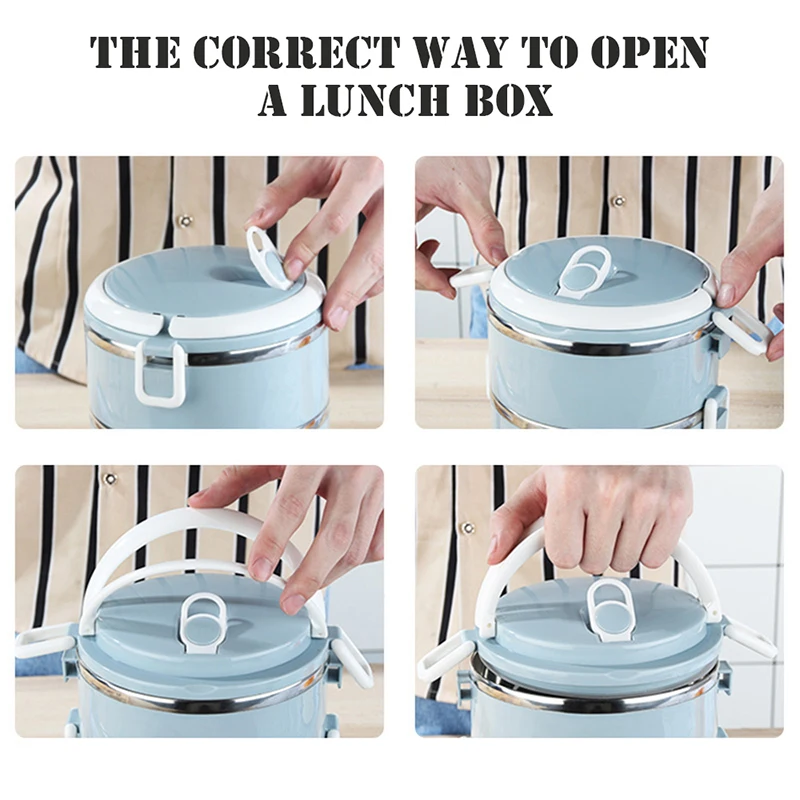 THE CORRECT WAY TO OPEN A LUNCH BOX